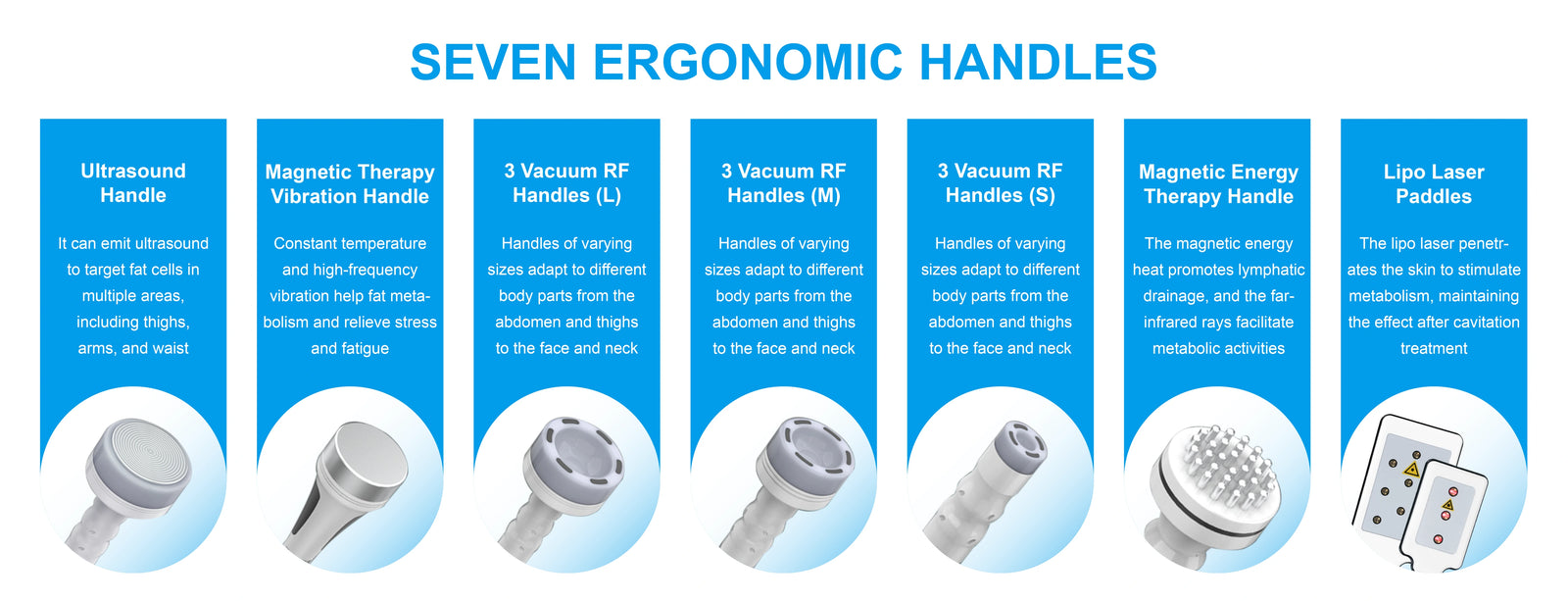 SEVEN ERGONOMIC HANDLES

Ultrasound Handle

It can emit ultrasound to target fat cells in multiple areas, including thighs, arms, and waist

Magnetic Therapy Vibration Handle

Constant temperature and high-frequency vibration help fat metabolism and relieve stress and fatigue

3 Vacuum RF Handles (L)

Handles of varying sizes adapt to different body parts from the abdomen and thighs to the face and neck

3 Vacuum RF Handles (M)

Handles of varying sizes adapt to different body parts from the abdomen and thighs to the face and neck

3 Vacuum RF Handles (S)

Handles of varying sizes adapt to different body parts from the abdomen and thighs to the face and neck

Magnetic Energy Therapy Handle

The magnetic energy heat promotes lymphatic drainage, and the far-infrared rays facilitate metabolic activities

Lipo Laser Paddles

The lipo laser penetrates the skin to stimulate metabolism, maintaining the effect after cavitation treatment