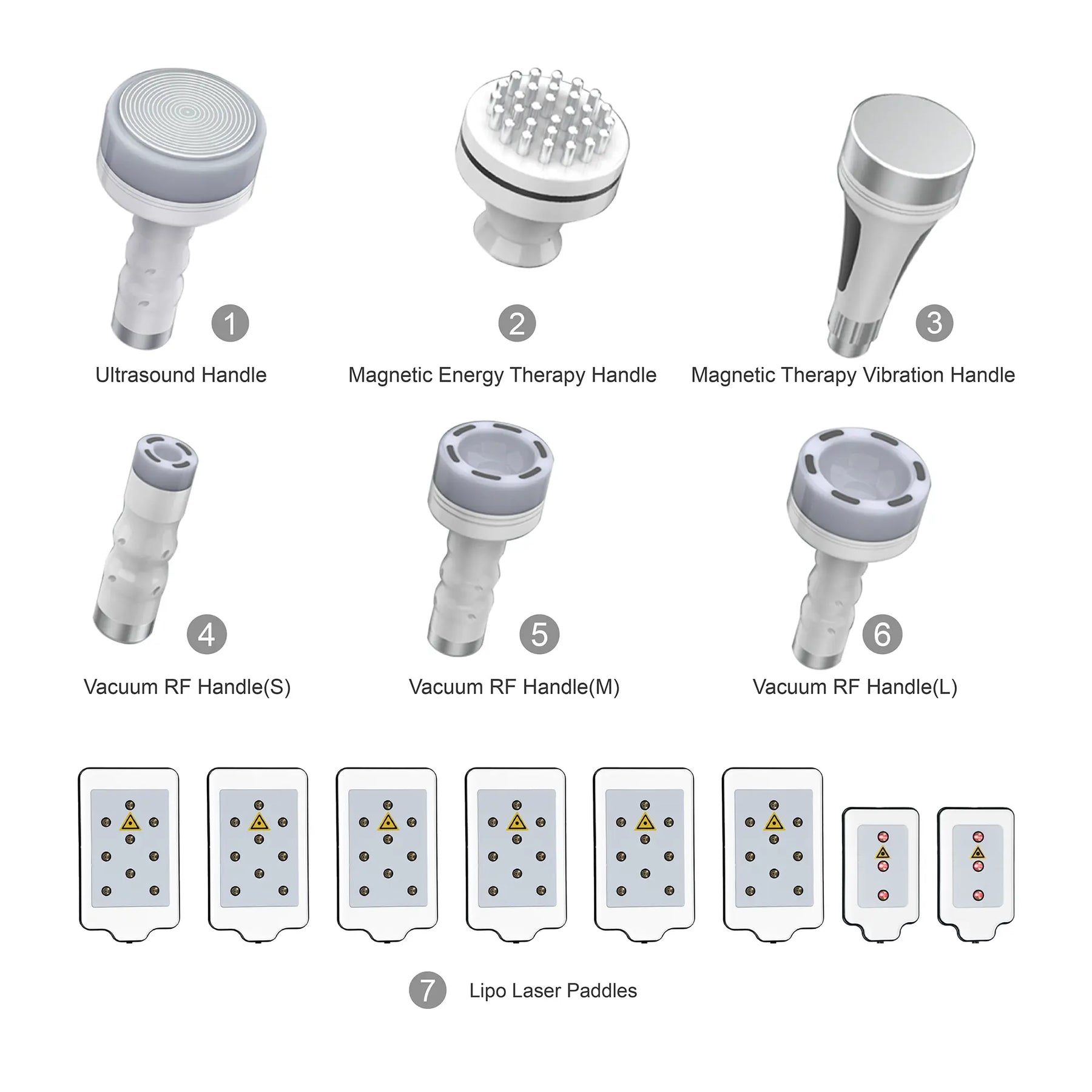 1
Ultrasound Handle

2
Magnetic Energy Therapy Handle

3
Magnetic Therapy Vibration Handle

4
Vacuum RF Handle(S)

5
Vacuum RF Handle(M)

6
Vacuum RF Handle(L)

7 Lipo Laser Paddles