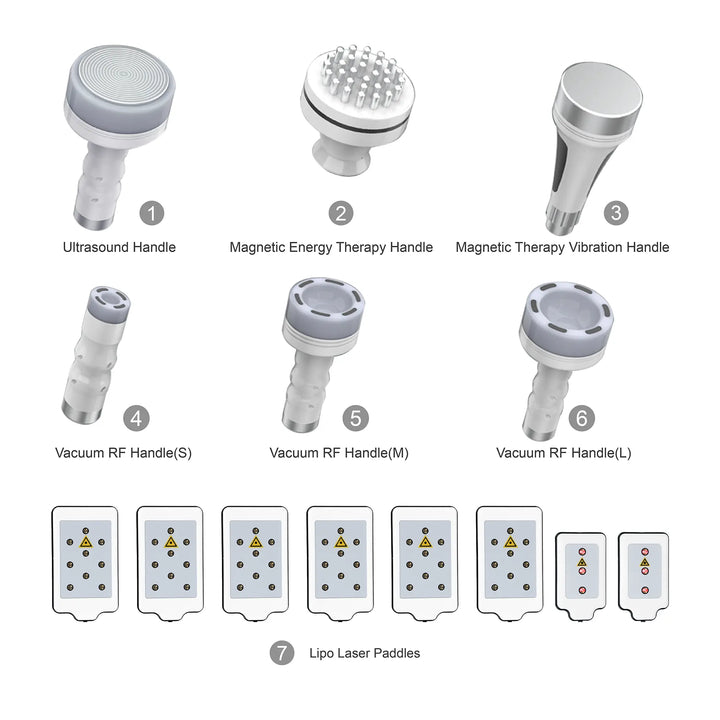 1
Ultrasound Handle

2
Magnetic Energy Therapy Handle

3
Magnetic Therapy Vibration Handle

4
Vacuum RF Handle(S)

5
Vacuum RF Handle(M)

6
Vacuum RF Handle(L)

7 Lipo Laser Paddles