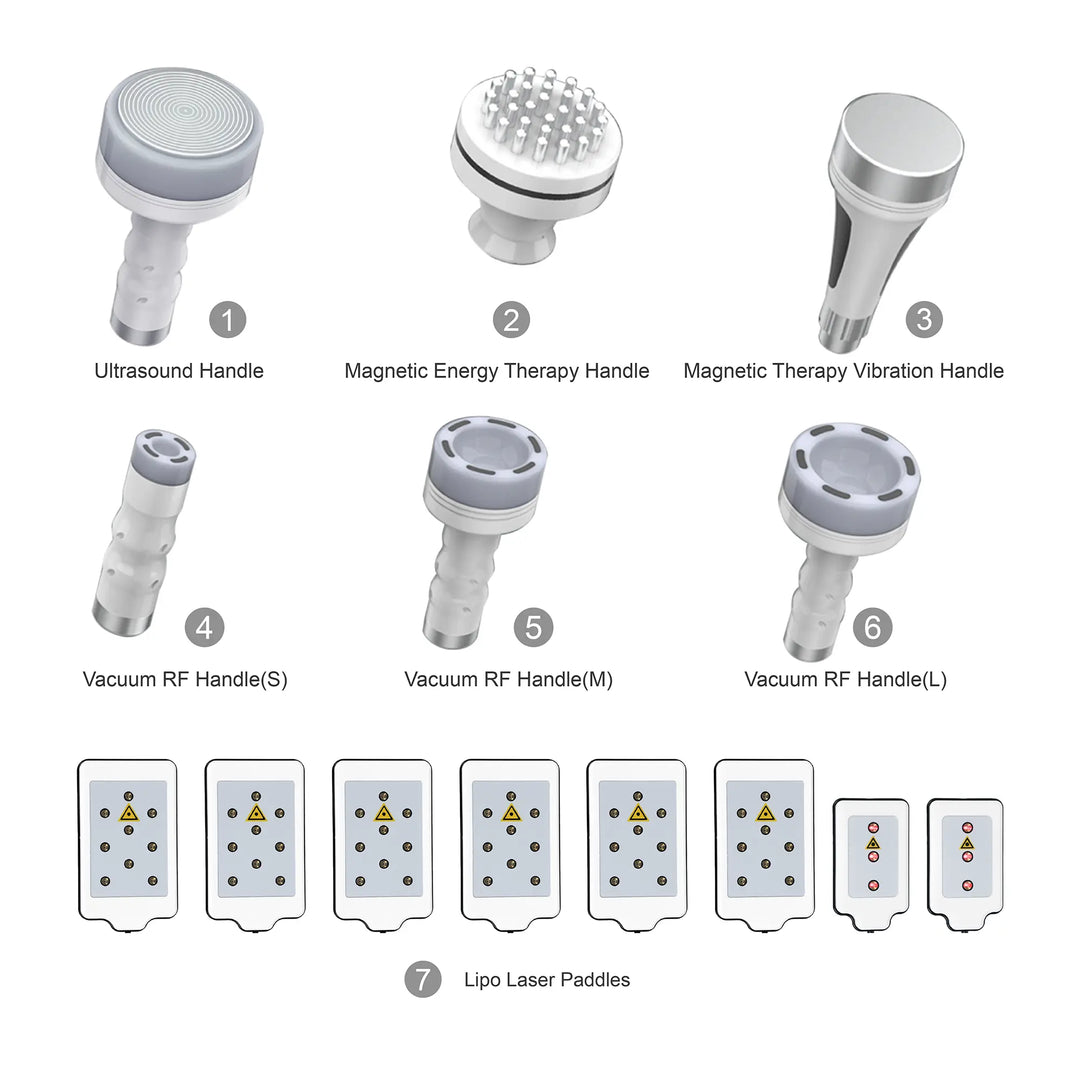 1
Ultrasound Handle

2
Magnetic Energy Therapy Handle

3
Magnetic Therapy Vibration Handle

4
Vacuum RF Handle(S)

5
Vacuum RF Handle(M)

6
Vacuum RF Handle(L)

7 Lipo Laser Paddles